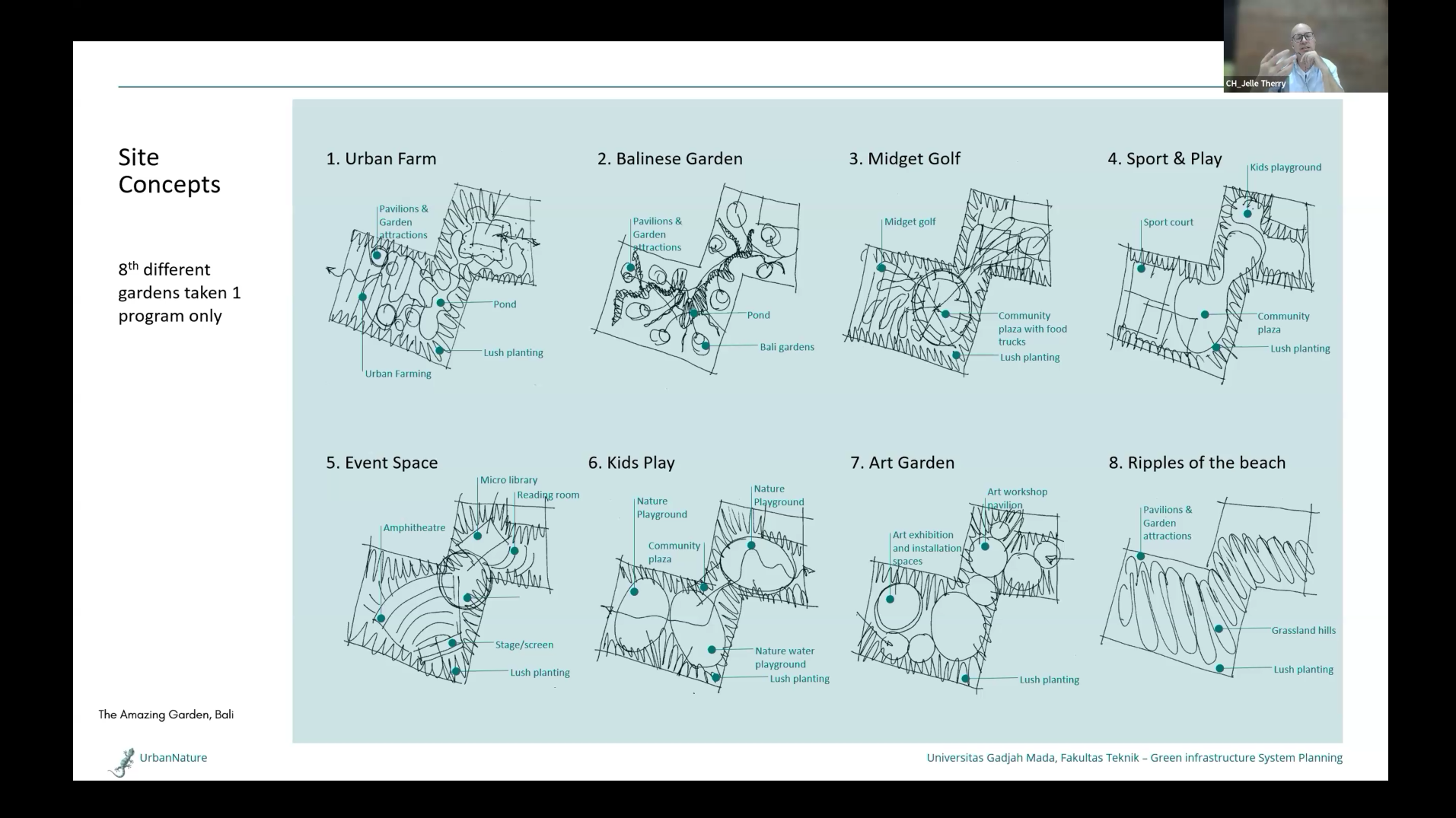 CH_Jelle Therry

Site Concepts

$8^{th}$ different gardens taken 1 program only

1. Urban Farm

Pavilions & Garden attractions

Pond

Lush planting

Urban Farming

2. Balinese Garden

Pavilions & Garden attractions

Pond

Bali gardens

3. Midget Golf

Midget golf

Community plaza with food trucks

Lush planting

4. Sport & Play

Kids playground

Sport court

Community plaza

Lush planting

5. Event Space

Micro library

Reading room

Amphitheatre

Stage/screen

Lush planting

6. Kids Play

Nature Playground

Nature Playground

Community plaza

Nature water playground

Lush planting

7. Art Garden

Art workshop pavilion

Art exhibition and installation spaces

Lush planting

8. Ripples of the beach

Pavilions & Garden attractions

Grassland hills

Lush planting

The Amazing Garden, Bali

UrbanNature

Universitas Gadjah Mada, Fakultas Teknik – Green infrastructure System Planning